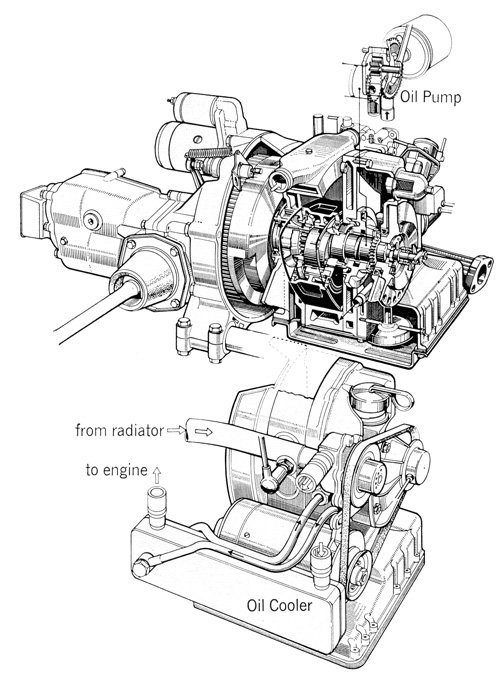 Oil Pump

from radiator

to engine

Oil Cooler